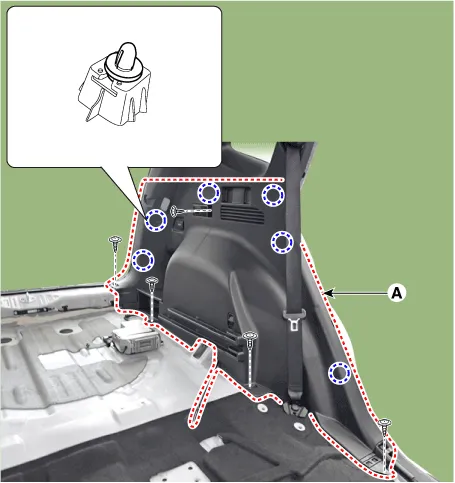 A